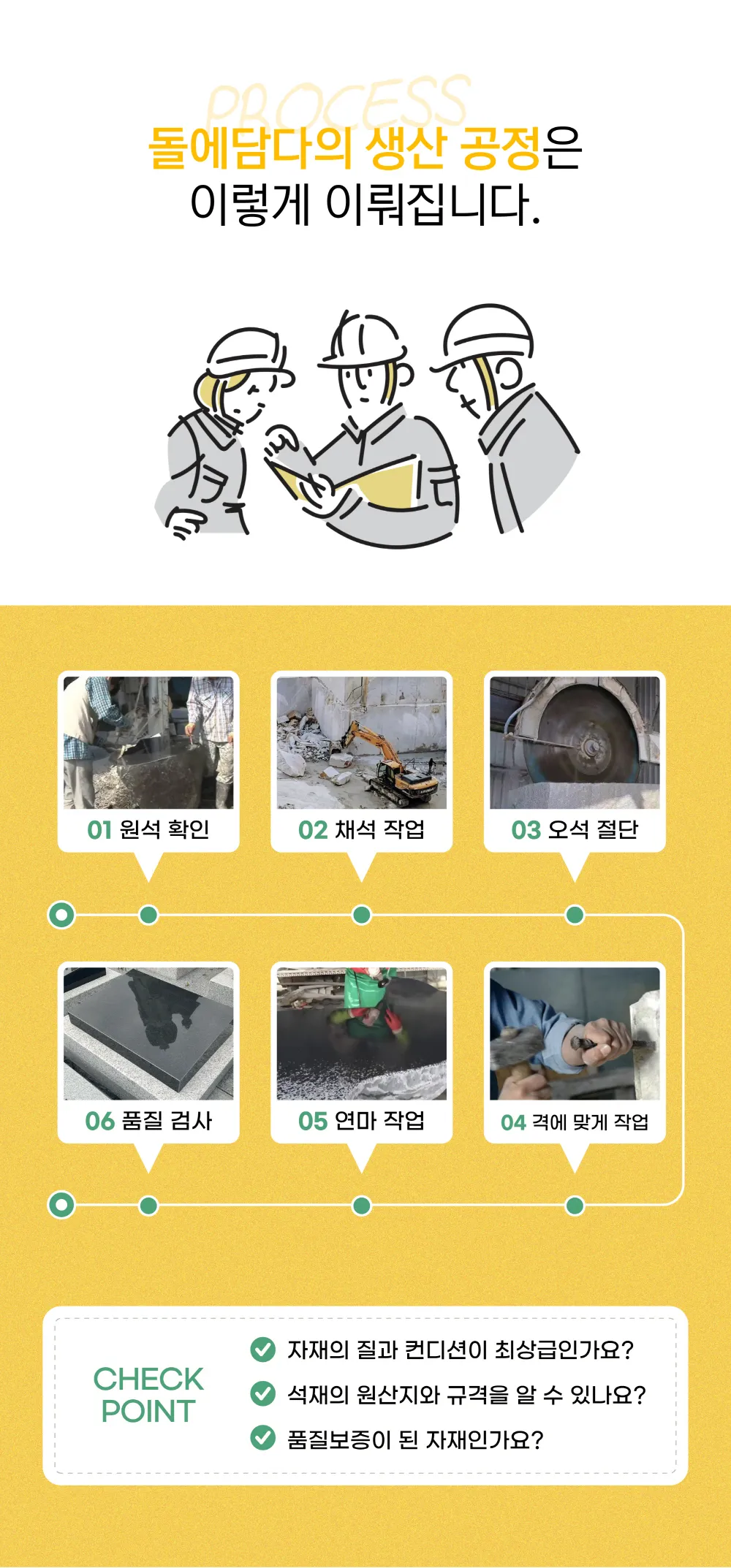 PROCESS

돌에담다의 생산 공정은 이렇게 이뤄집니다.

01 원석 확인

02 채석 작업

03 오석 절단

06 품질 검사

05 연마 작업

04 격에 맞게 작업

CHECK POINT

자재의 질과 컨디션이 최상급인가요?

석재의 원산지와 규격을 알 수 있나요?

품질보증이 된 자재인가요?